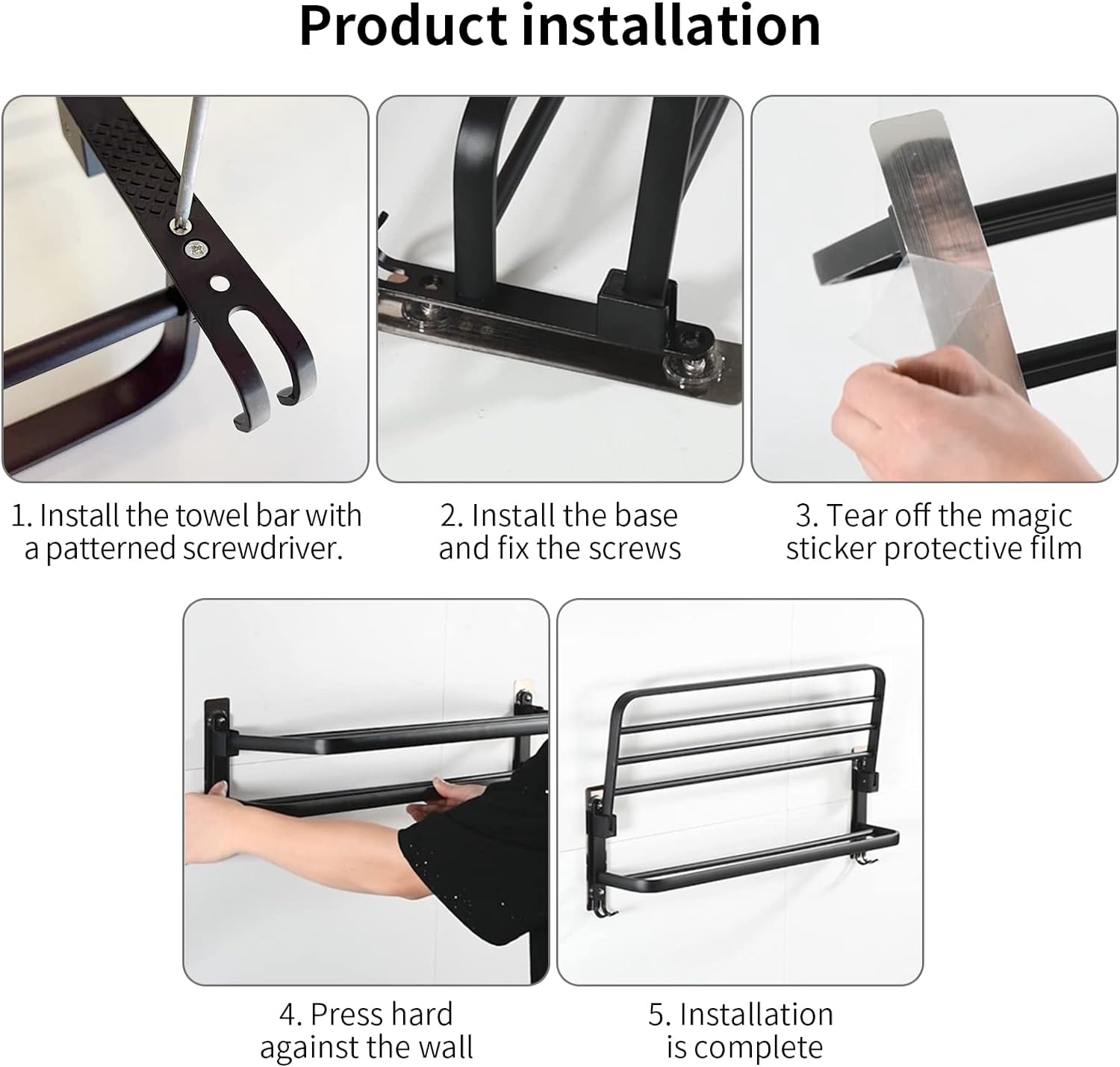 Product installation

1. Install the towel bar with a patterned screwdriver.

2. Install the base and fix the screws

3. Tear off the magic sticker protective film

4. Press hard against the wall

5. Installation is complete